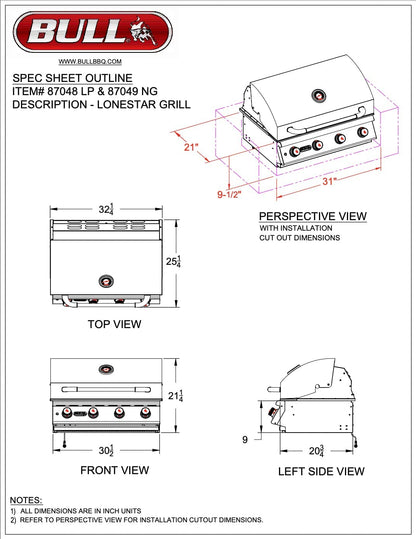 BULL

WWW.BULLBBQ.COM

SPEC SHEET OUTLINE
ITEM# 87048 LP & 87049 NG
DESCRIPTION - LONESTAR GRILL

21"

9-1/2"

31"

PERSPECTIVE VIEW
WITH INSTALLATION
CUT OUT DIMENSIONS

$32\frac{1}{4}$

$25\frac{1}{4}$

TOP VIEW

$21\frac{1}{4}$

$30\frac{1}{2}$

FRONT VIEW

9

$20\frac{3}{4}$

LEFT SIDE VIEW

NOTES:
1) ALL DIMENSIONS ARE IN INCH UNITS
2) REFER TO PERSPECTIVE VIEW FOR INSTALLATION CUTOUT DIMENSIONS.