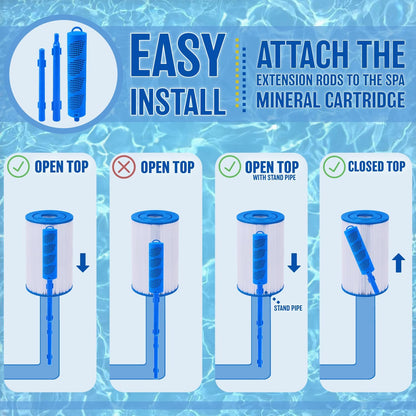 EASY INSTALL

ATTACH THE EXTENSION RODS TO THE SPA MINERAL CARTRIDGE

OPEN TOP

OPEN TOP

OPEN TOP
WITH STAND PIPE

STAND PIPE

CLOSED TOP