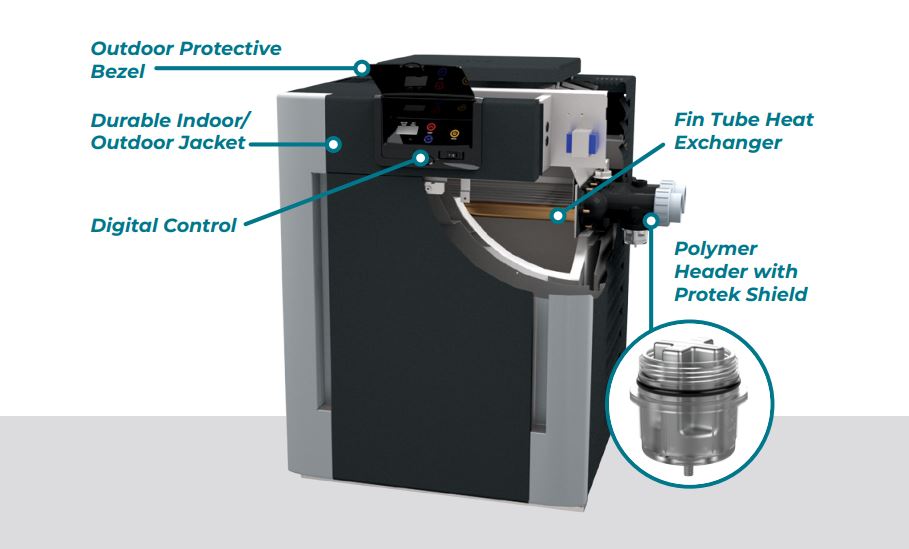 Outdoor Protective Bezel

Durable Indoor/ Outdoor Jacket

Digital Control

Fin Tube Heat Exchanger

Polymer Header with Protek Shield