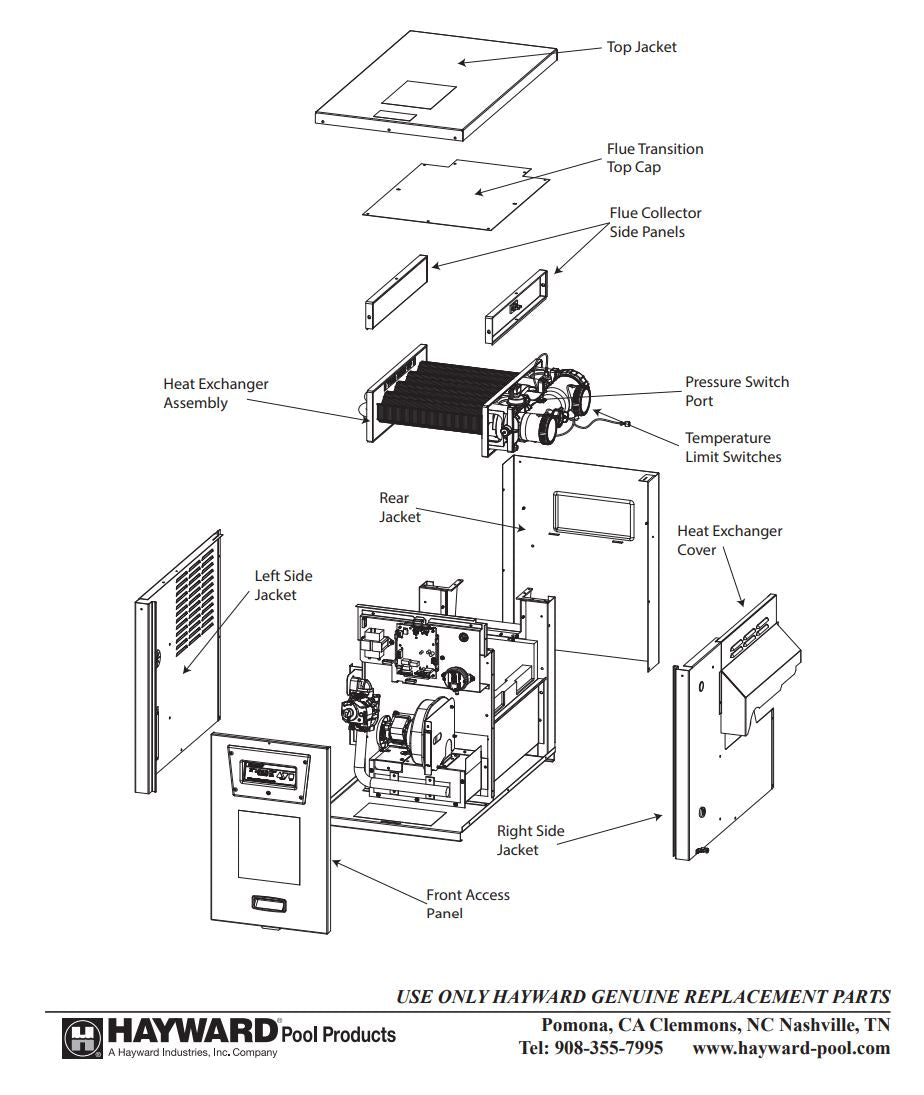 Top Jacket

Flue Transition Top Cap

Flue Collector Side Panels

Heat Exchanger Assembly

Pressure Switch Port

Temperature Limit Switches

Rear Jacket

Heat Exchanger Cover

Left Side Jacket

Right Side Jacket

Front Access Panel

USE ONLY HAYWARD GENUINE REPLACEMENT PARTS

HAYWARD® Pool Products
A Hayward Industries, Inc. Company

Pomona, CA Clemmons, NC Nashville, TN
Tel: 908-355-7995 www.hayward-pool.com