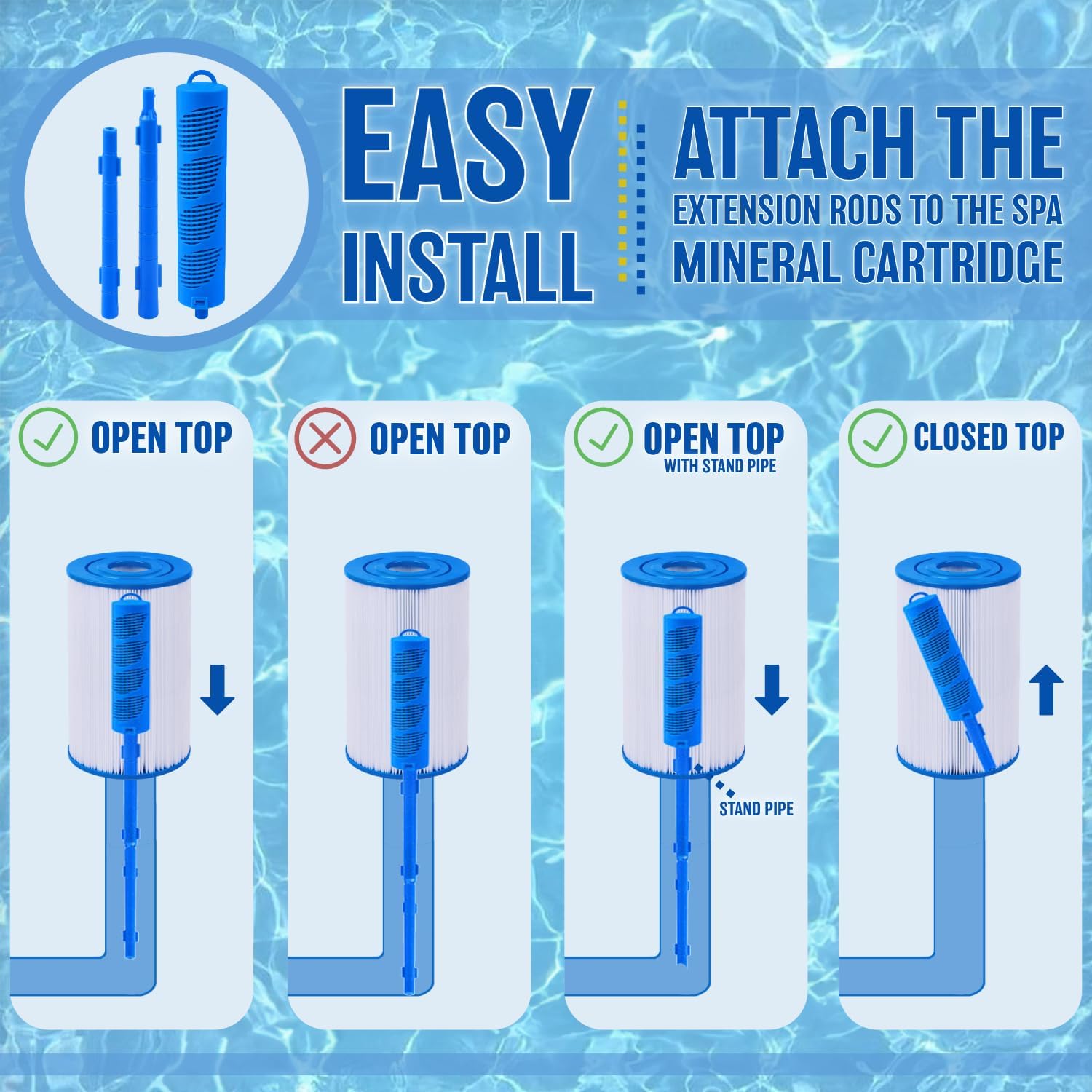 EASY INSTALL

ATTACH THE EXTENSION RODS TO THE SPA MINERAL CARTRIDGE

OPEN TOP

OPEN TOP

OPEN TOP
WITH STAND PIPE

STAND PIPE

CLOSED TOP