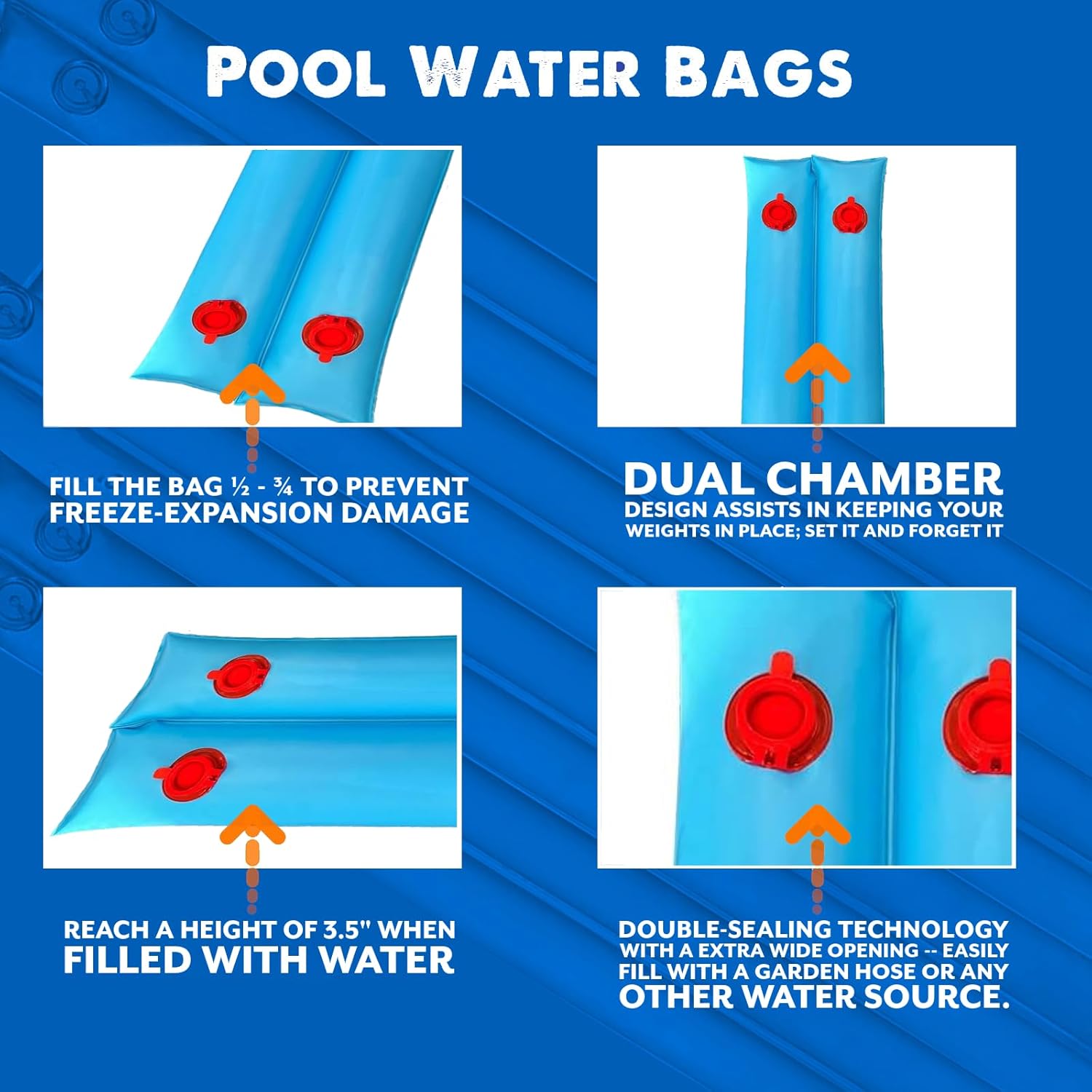 POOL WATER BAGS

FILL THE BAG ½ - ¾ TO PREVENT FREEZE-EXPANSION DAMAGE

DUAL CHAMBER
DESIGN ASSISTS IN KEEPING YOUR WEIGHTS IN PLACE; SET IT AND FORGET IT

REACH A HEIGHT OF 3.5" WHEN FILLED WITH WATER

DOUBLE-SEALING TECHNOLOGY WITH A EXTRA WIDE OPENING -- EASILY FILL WITH A GARDEN HOSE OR ANY OTHER WATER SOURCE.