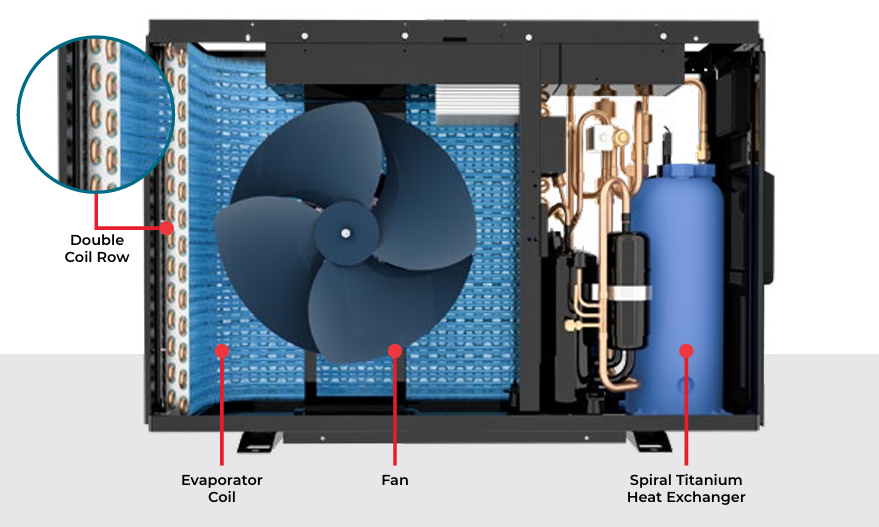 Double Coil Row

Evaporator Coil

Fan

Spiral Titanium Heat Exchanger