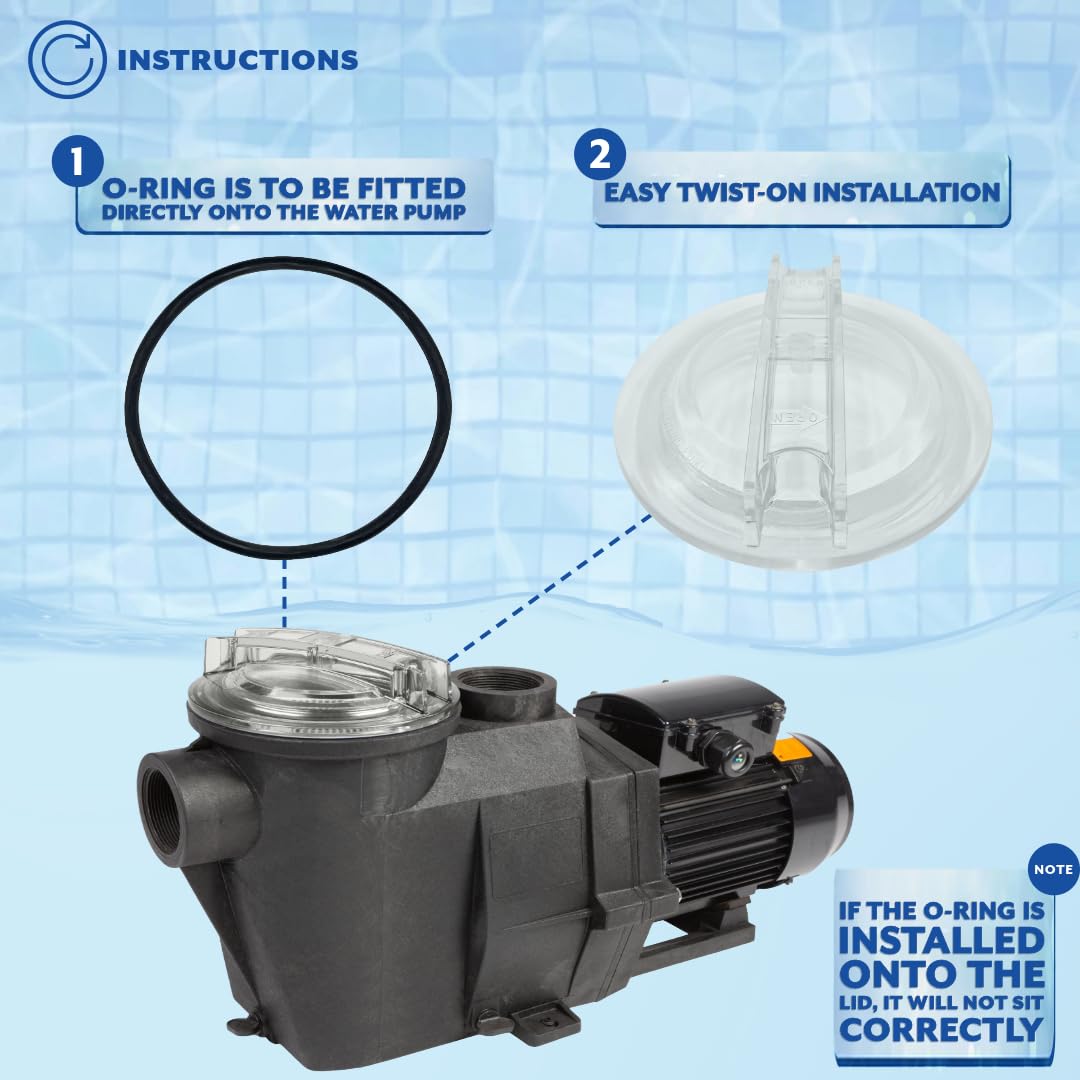 INSTRUCTIONS

1
O-RING IS TO BE FITTED DIRECTLY ONTO THE WATER PUMP

2
EASY TWIST-ON INSTALLATION

OPEN

NOTE
IF THE O-RING IS INSTALLED ONTO THE LID, IT WILL NOT SIT CORRECTLY